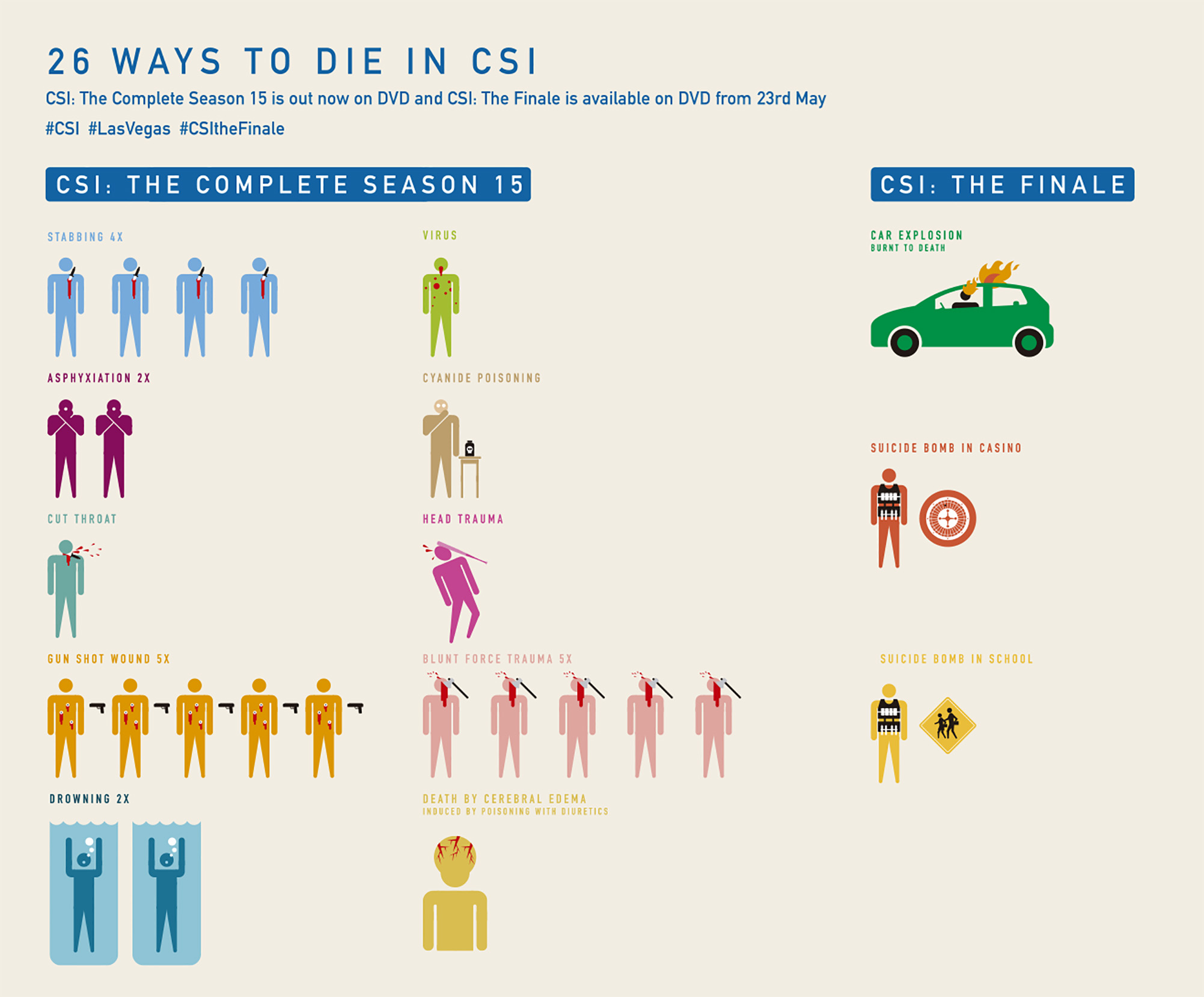 26 WAYS TO DIE IN CSI

CSI: The Complete Season 15 is out now on DVD and CSI: The Finale is available on DVD from 23rd May

#CSI #LasVegas #CSItheFinale

CSI: THE COMPLETE SEASON 15

STABBING 4X

ASPHYXIATION 2X

CUT THROAT

GUN SHOT WOUND 5X

DROWNING 2X

VIRUS

CYANIDE POISONING

HEAD TRAUMA

BLUNT FORCE TRAUMA 5X

DEATH BY CEREBRAL EDEMA
INDUCED BY POISONING WITH DIURETICS

CSI: THE FINALE

CAR EXPLOSION
BURNT TO DEATH

SUICIDE BOMB IN CASINO

SUICIDE BOMB IN SCHOOL